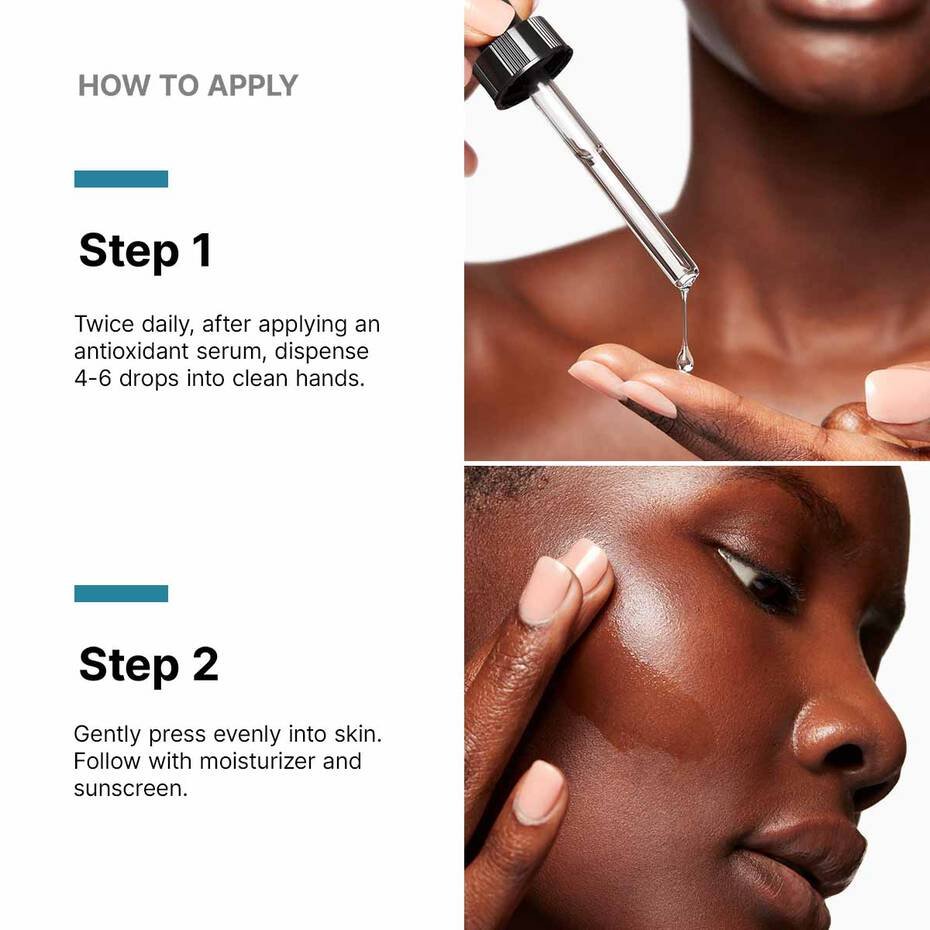 HOW TO APPLY

Step 1

Twice daily, after applying an antioxidant serum, dispense 4-6 drops into clean hands.

Step 2

Gently press evenly into skin. Follow with moisturizer and sunscreen.